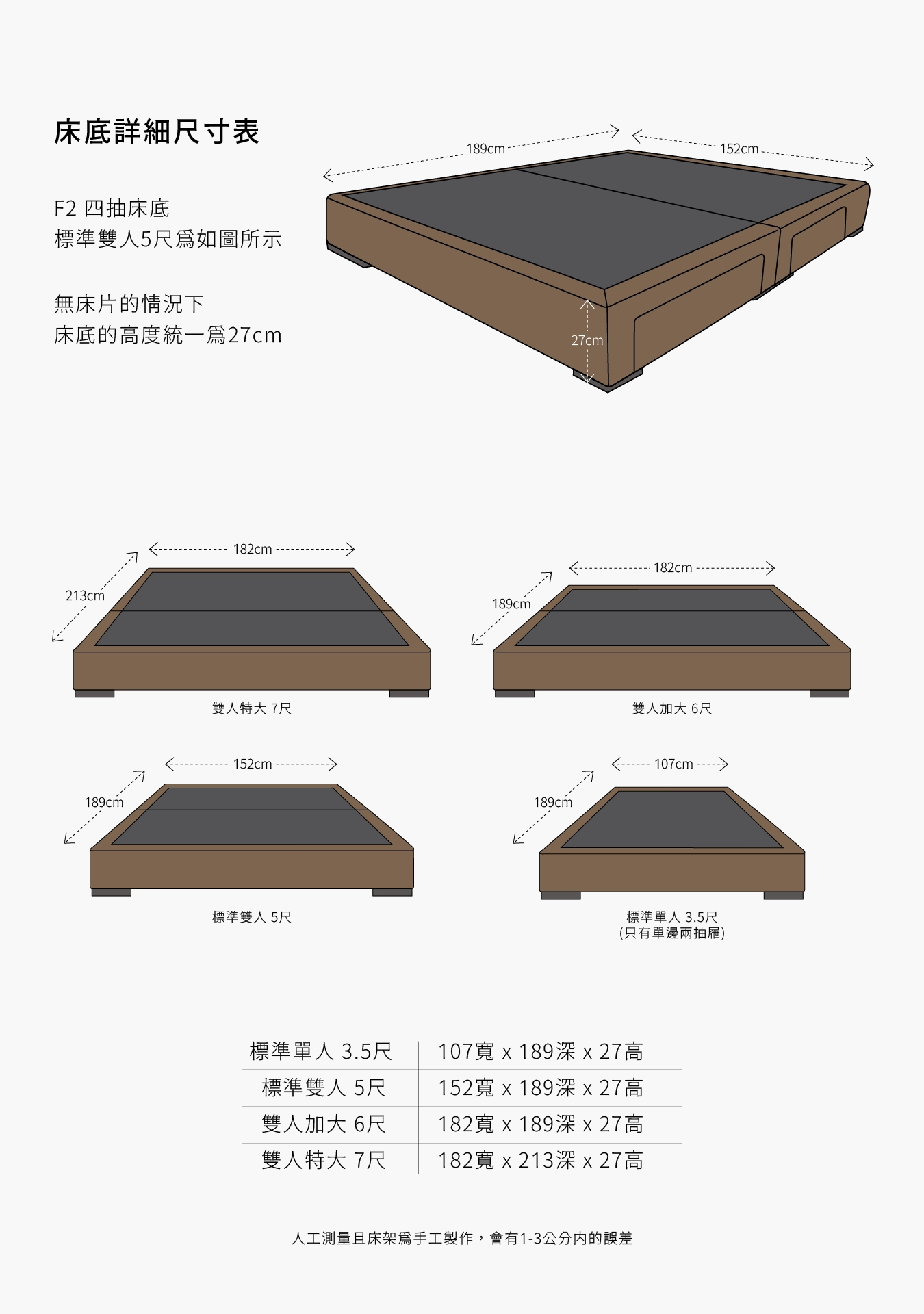 床底詳細尺寸表

F2 四抽床底
標準雙人5尺爲如圖所示

無床片的情況下
床底的高度統一爲27cm

189cm
152cm
27cm

182cm
213cm
雙人特大 7尺

182cm
189cm
雙人加大 6尺

152cm
189cm
標準雙人 5尺

107cm
189cm
標準單人 3.5尺
(只有單邊兩抽屜)

| 標準單人 3.5尺 | 107寬 x 189深 x 27高 |
|---|---|
| 標準雙人 5尺 | 152寬 x 189深 x 27高 |
| 雙人加大 6尺 | 182寬 x 189深 x 27高 |
| 雙人特大 7尺 | 182寬 x 213深 x 27高 |

人工測量且床架爲手工製作，會有1-3公分內的誤差